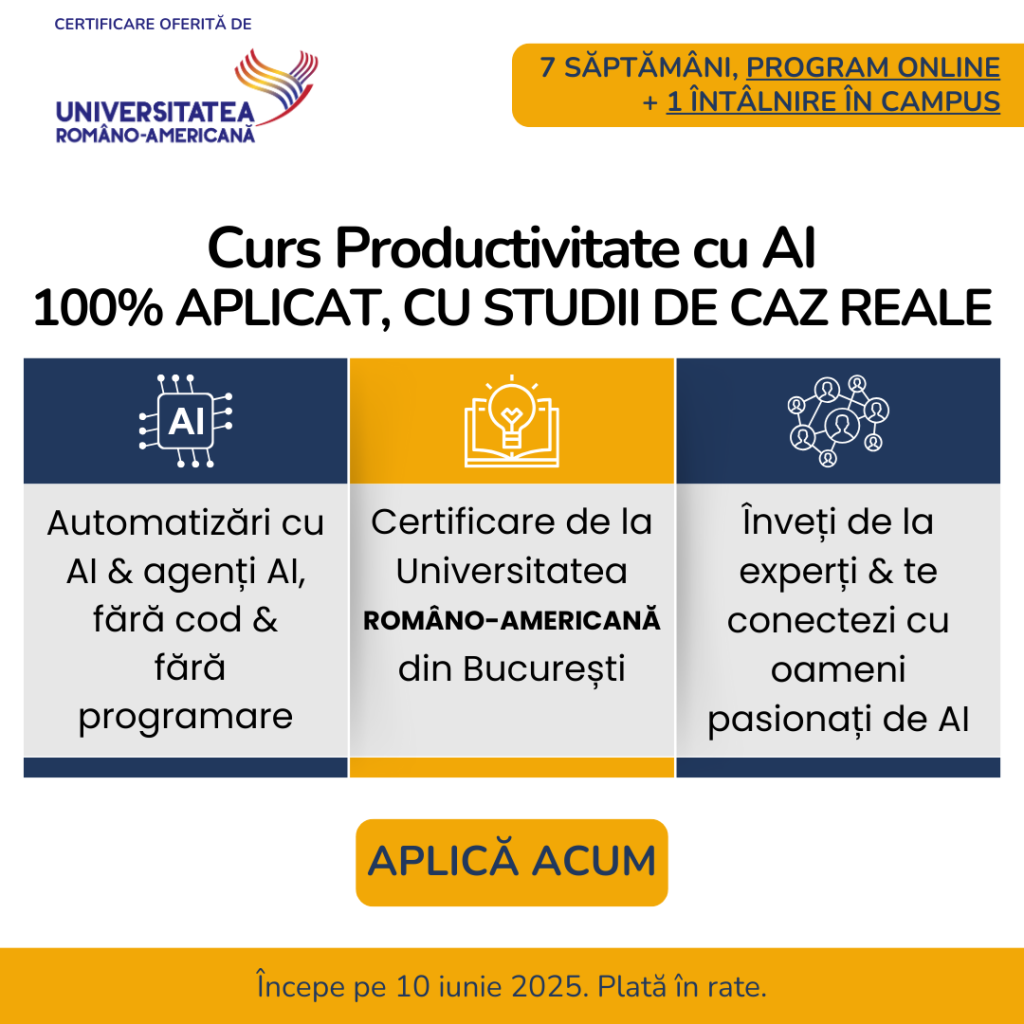 CERTIFICARE OFERITĂ DE

UNIVERSITATEA ROMÂNO-AMERICANĂ

7 SĂPTĂMÂNI, PROGRAM ONLINE + 1 ÎNTÂLNIRE ÎN CAMPUS

Curs Productivitate cu AI
100% APLICAT, CU STUDII DE CAZ REALE

AI

Automatizări cu AI & agenți AI, fără cod & fără programare

Certificare de la Universitatea ROMÂNO-AMERICANĂ din București

Înveți de la experți & te conectezi cu oameni pasionați de AI

APLICĂ ACUM

Începe pe 10 iunie 2025. Plată în rate.